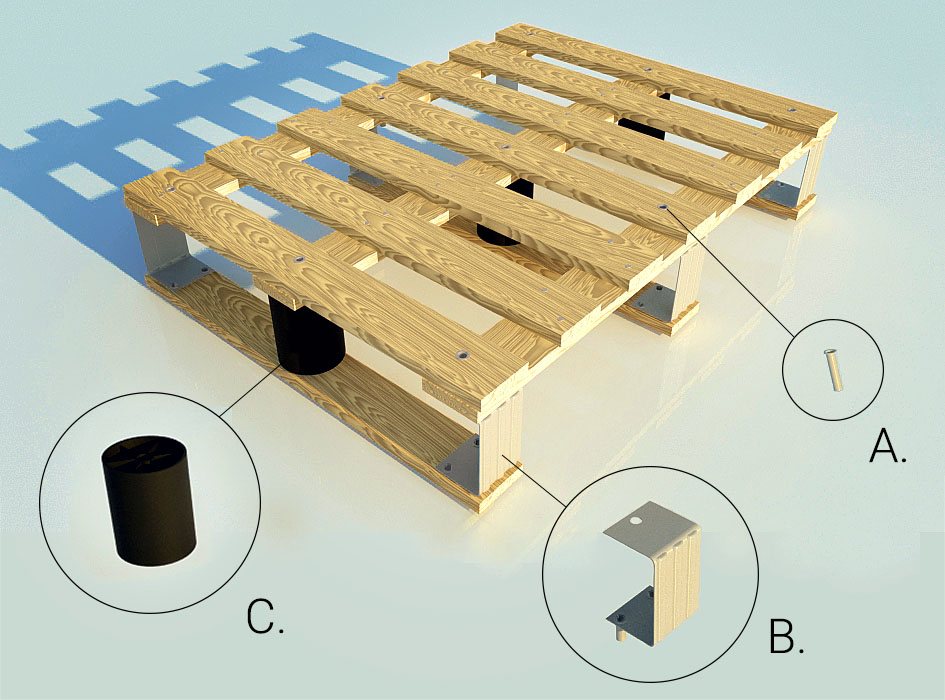 A.

C.

B.